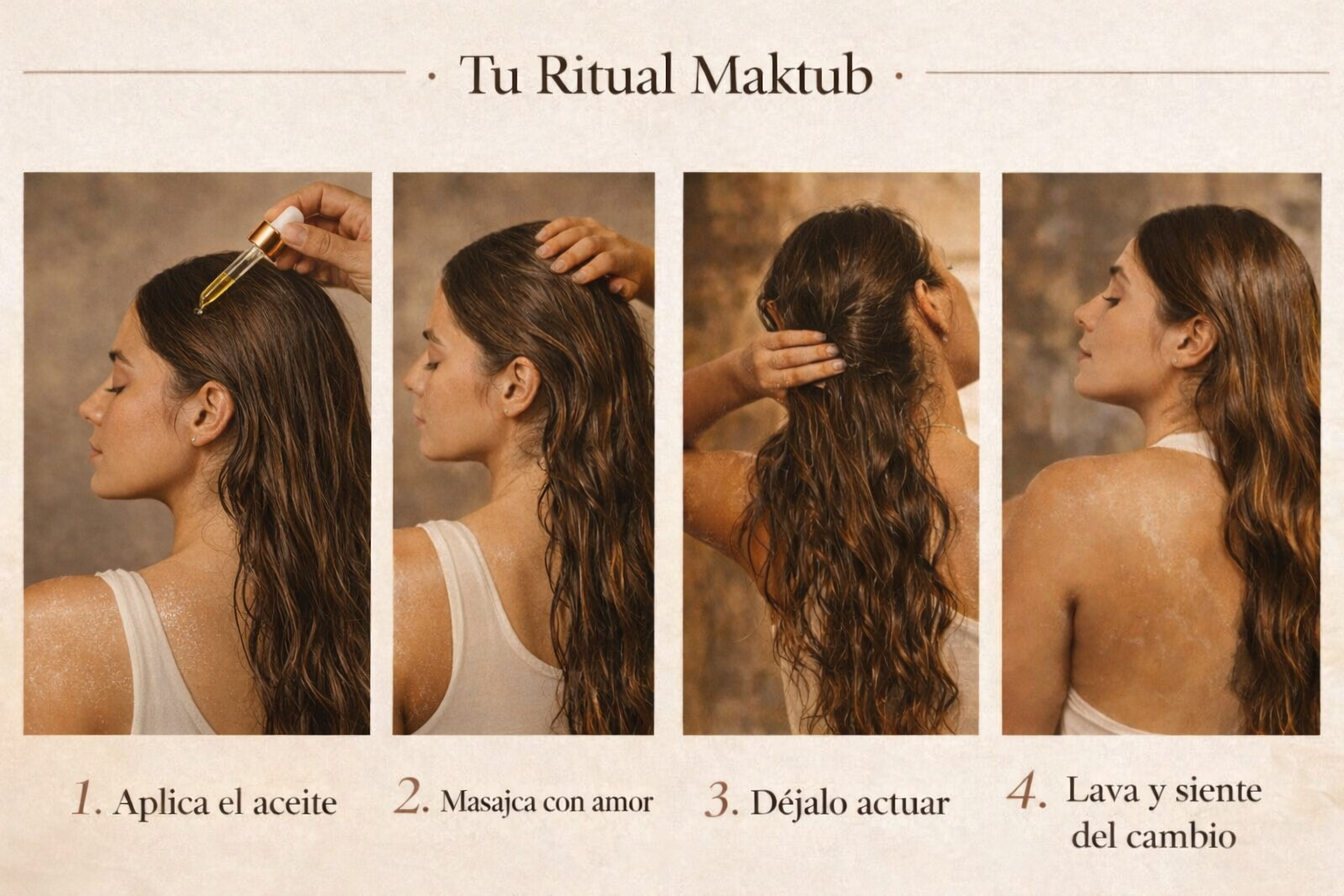 · Tu Ritual Maktub ·

1. Aplica el aceite

2. Masajca con amor

3. Déjalo actuar

4. Lava y siente del cambio