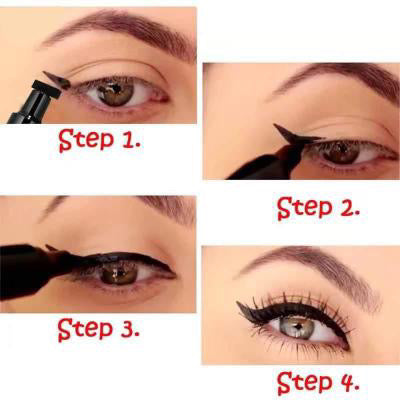 Step 1.

Step 2.

Step 3.

Step 4.